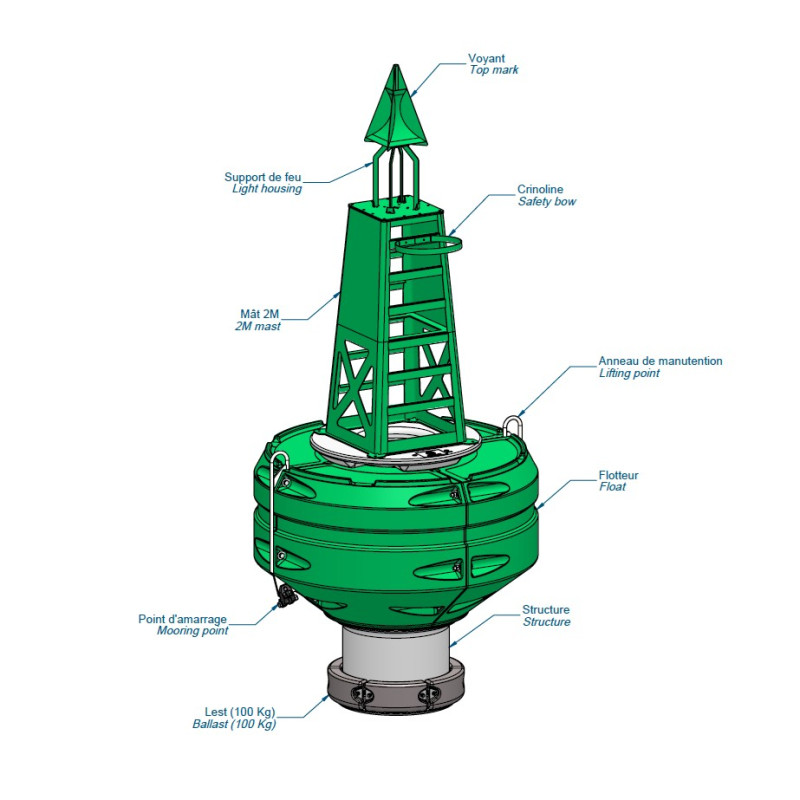 Voyant
Top mark

Support de feu
Light housing

Crinoline
Safety bow

Mât 2M
2M mast

Anneau de manutention
Lifting point

Flotteur
Float

Point d'amarrage
Mooring point

Structure
Structure

Lest (100 Kg)
Ballast (100 Kg)