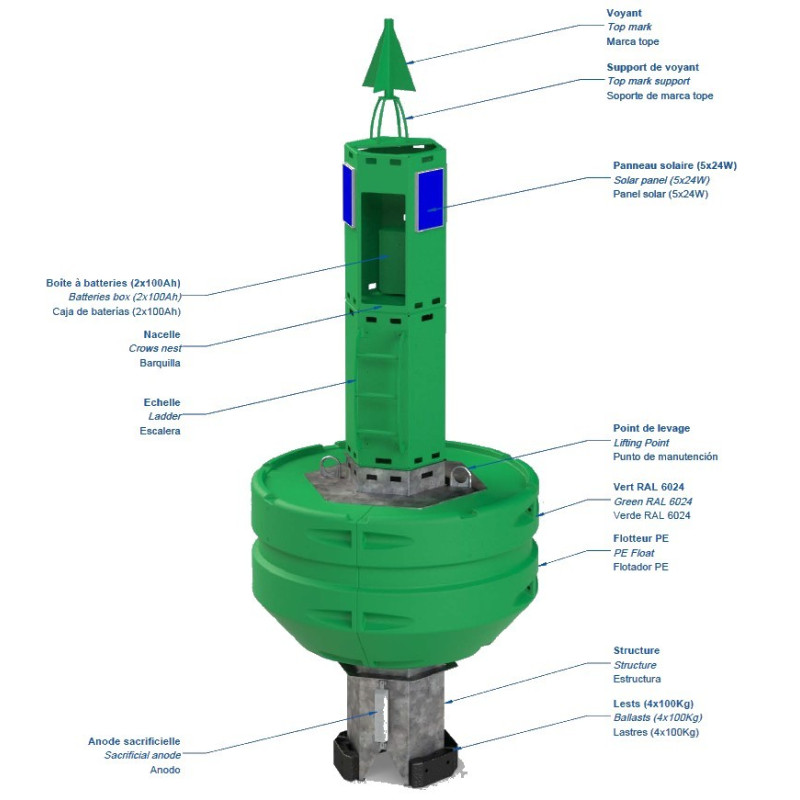 Voyant
Top mark
Marca tope

Support de voyant
Top mark support
Soporte de marca tope

Panneau solaire (5x24W)
Solar panel (5x24W)
Panel solar (5x24W)

Boîte à batteries (2x100Ah)
Batteries box (2x100Ah)
Caja de baterías (2x100Ah)

Nacelle
Crows nest
Barquilla

Echelle
Ladder
Escalera

Point de levage
Lifting Point
Punto de manutención

Vert RAL 6024
Green RAL 6024
Verde RAL 6024

Flotteur PE
PE Float
Flotador PE

Structure
Structure
Estructura

Lests (4x100Kg)
Ballasts (4x100Kg)
Lastres (4x100Kg)

Anode sacrificielle
Sacrificial anode
Anodo